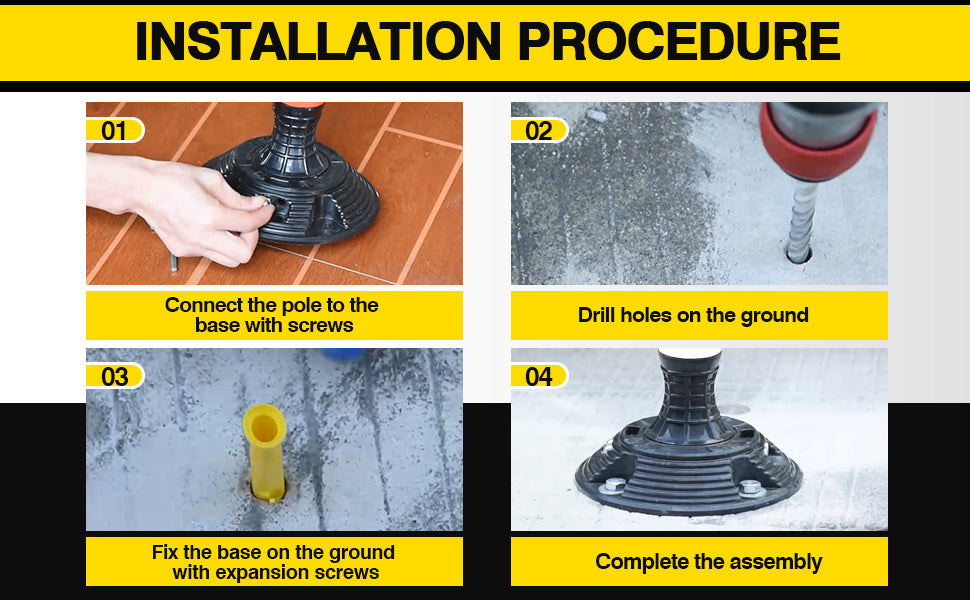 INSTALLATION PROCEDURE

01

Connect the pole to the base with screws

02

Drill holes on the ground

03

Fix the base on the ground with expansion screws

04

Complete the assembly