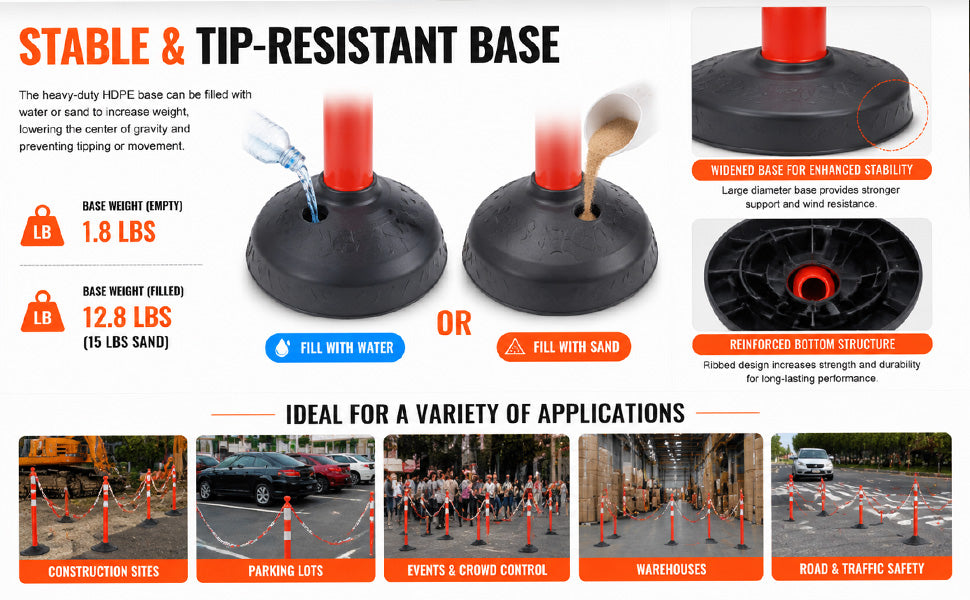 STABLE & TIP-RESISTANT BASE

The heavy-duty HDPE base can be filled with water or sand to increase weight, lowering the center of gravity and preventing tipping or movement.

LB BASE WEIGHT (EMPTY)
1.8 LBS

LB BASE WEIGHT (FILLED)
12.8 LBS
(15 LBS SAND)

FILL WITH WATER

OR

FILL WITH SAND

WIDENED BASE FOR ENHANCED STABILITY
Large diameter base provides stronger support and wind resistance.

REINFORCED BOTTOM STRUCTURE
Ribbed design increases strength and durability for long-lasting performance.

IDEAL FOR A VARIETY OF APPLICATIONS

CONSTRUCTION SITES

PARKING LOTS

EVENTS & CROWD CONTROL

WAREHOUSES

ROAD & TRAFFIC SAFETY